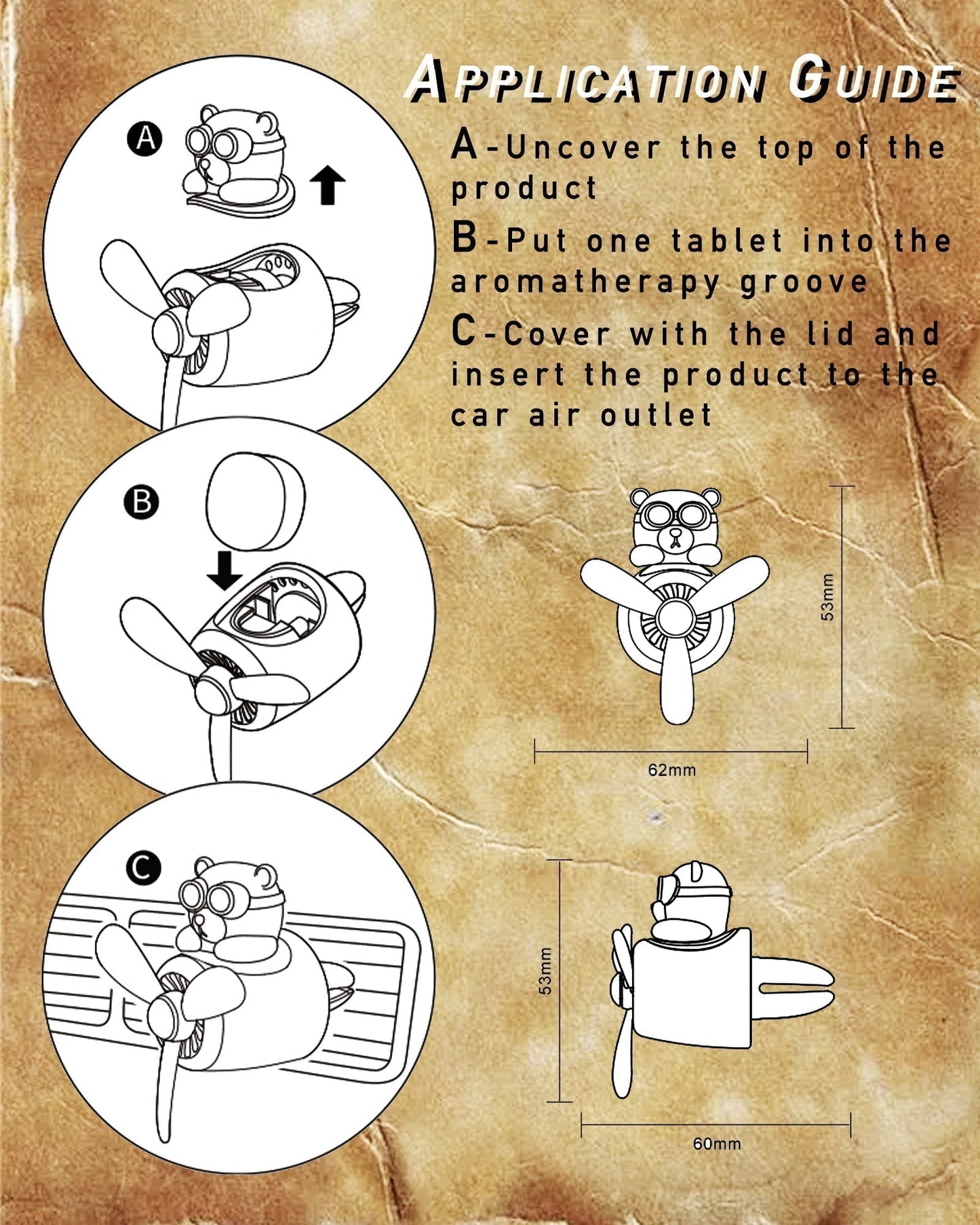 APPLICATION GUIDE

A-Uncover the top of the product

B-Put one tablet into the aromatherapy groove

C-Cover with the lid and insert the product to the car air outlet

A

B

C

53mm

62mm

53mm

60mm